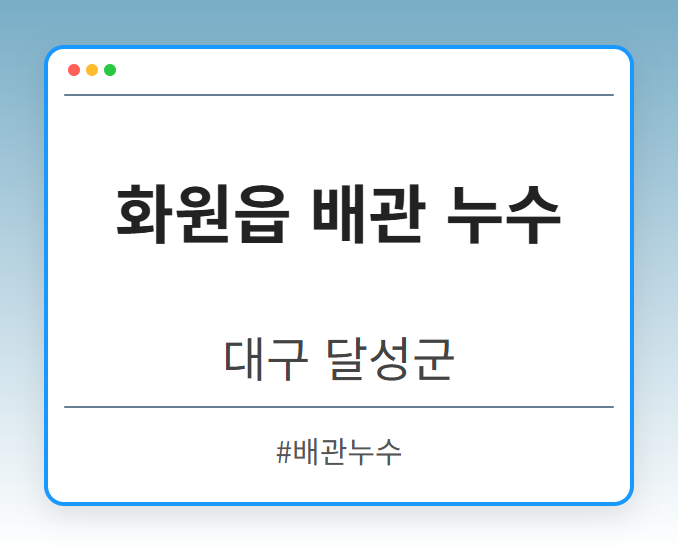 화원읍 배관 누수

대구 달성군

#배관누수